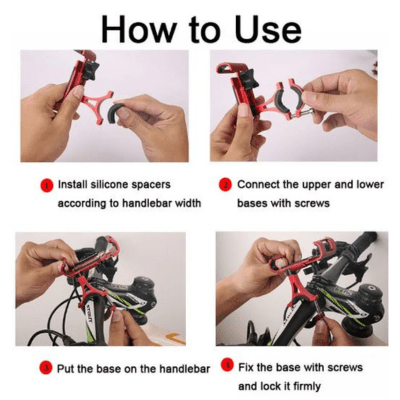 How to Use

1 Install silicone spacers according to handlebar width

2 Connect the upper and lower bases with screws

3 Put the base on the handlebar

4 Fix the base with screws and lock it firmly