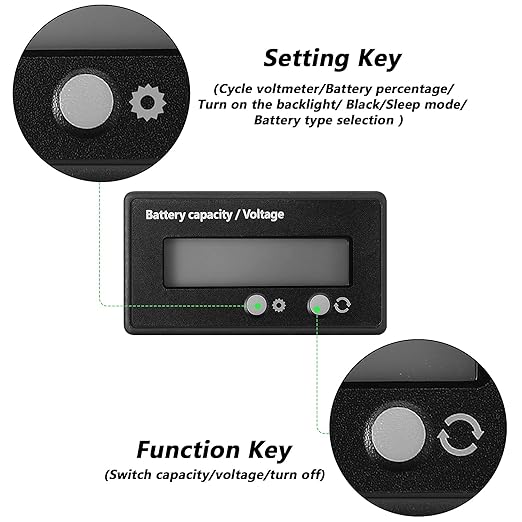 Setting Key

(Cycle voltmeter/Battery percentage/ Turn on the backlight/ Black/Sleep mode/ Battery type selection )

Battery capacity / Voltage

Function Key

(Switch capacity/voltage/turn off)