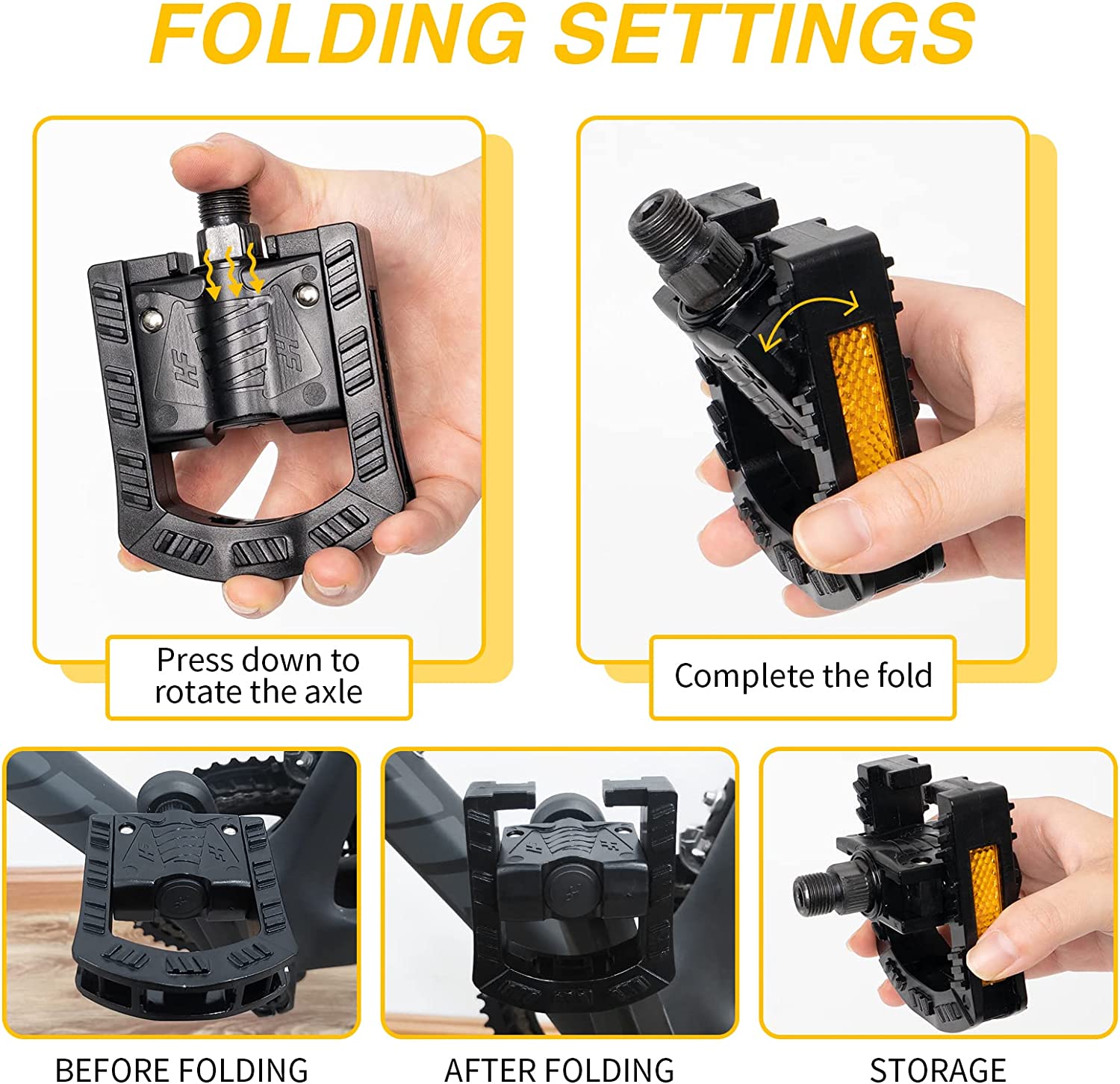 FOLDING SETTINGS

Press down to rotate the axle

Complete the fold

BEFORE FOLDING

AFTER FOLDING

STORAGE