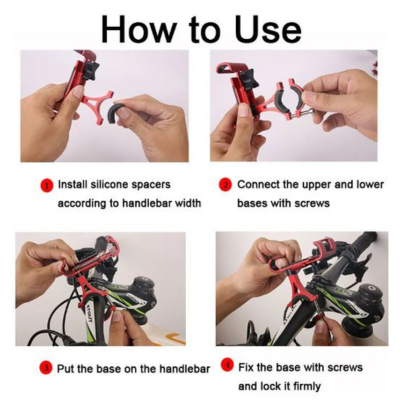 How to Use

1 Install silicone spacers according to handlebar width

2 Connect the upper and lower bases with screws

3 Put the base on the handlebar

4 Fix the base with screws and lock it firmly